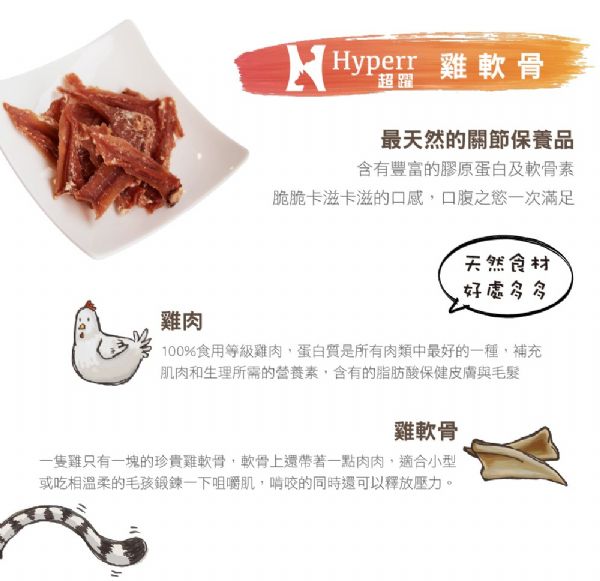 Hyperr 超躍 雞軟骨

最天然的關節保養品

含有豐富的膠原蛋白及軟骨素

脆脆卡滋卡滋的口感，口腹之慾一次滿足

天然食材 好處多多

雞肉

100%食用等級雞肉，蛋白質是所有肉類中最好的一種，補充肌肉和生理所需的營養素，含有的脂肪酸保健皮膚與毛髮

雞軟骨

一隻雞只有一塊的珍貴雞軟骨，軟骨上還帶著一點肉肉，適合小型或吃相溫柔的毛孩鍛鍊一下咀嚼肌，啃咬的同時還可以釋放壓力。